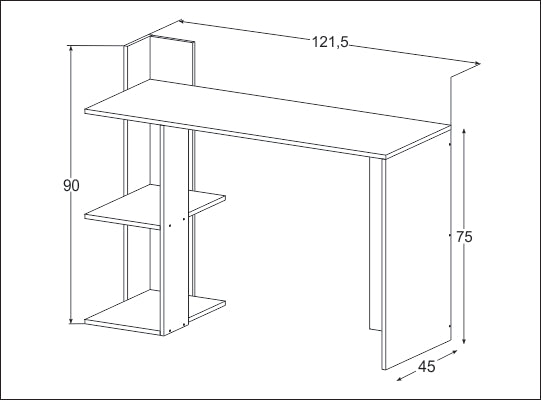 121,5
90
75
45