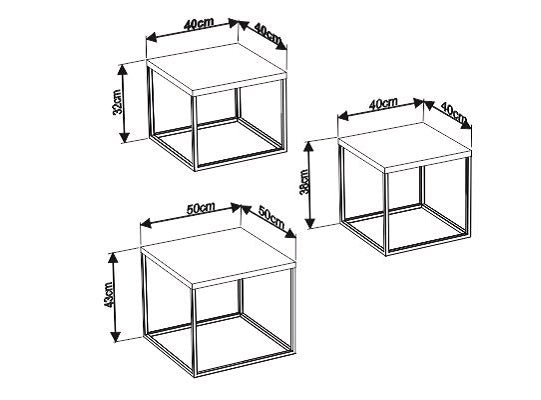 40cm
40cm
32cm

40cm
40cm
38cm

50cm
50cm
43cm